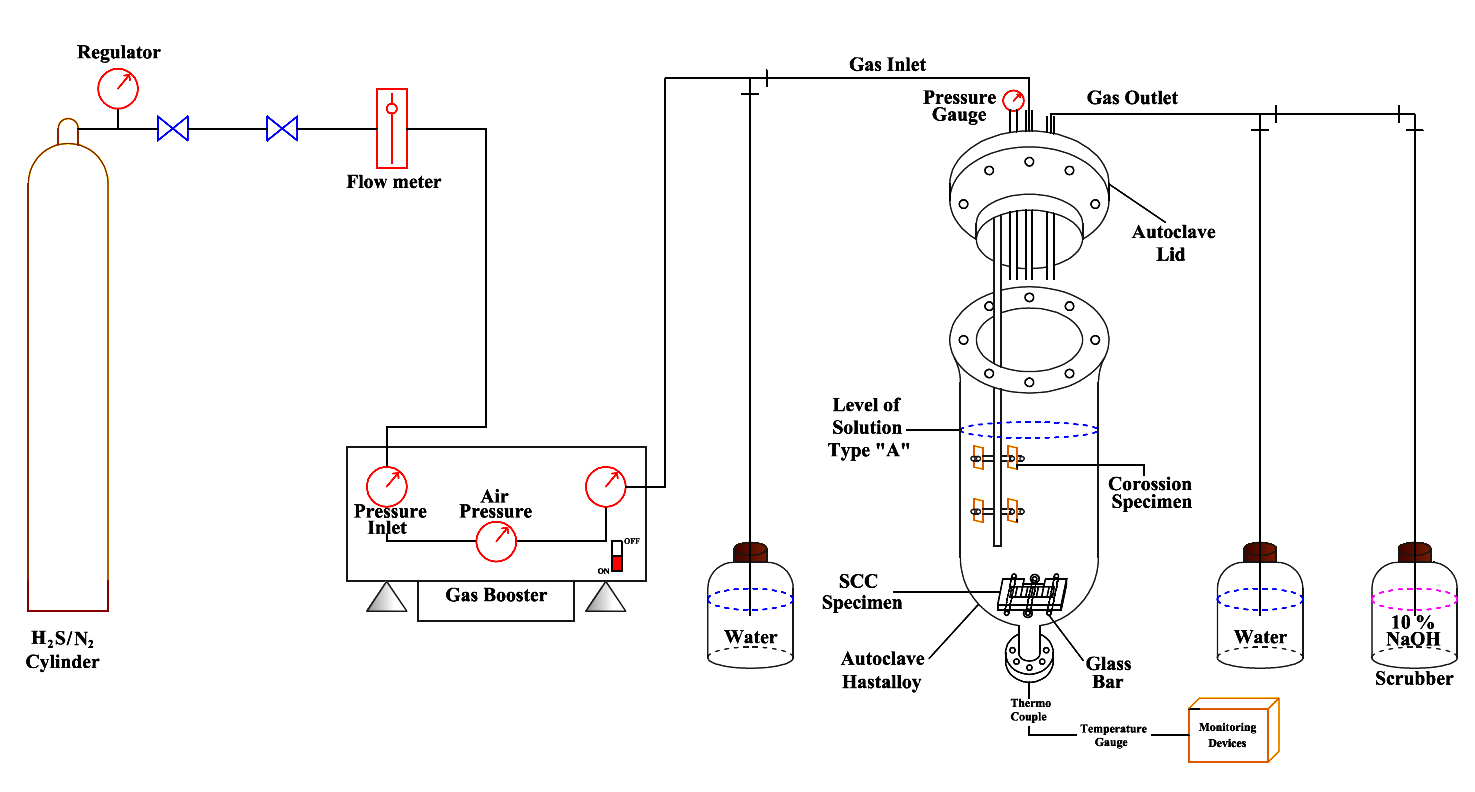 Regulator

Flow meter

$H_2S/N_2$
Cylinder

Pressure Inlet

Air Pressure

OFF
ON

Gas Booster

Gas Inlet

Water

Pressure Gauge

Gas Outlet

Autoclave Lid

Level of Solution Type "A"

Corossion Specimen

SCC Specimen

Autoclave Hastalloy

Glass Bar

Thermo Couple

Temperature Gauge

Monitoring Devices

Water

10 % NaOH

Scrubber